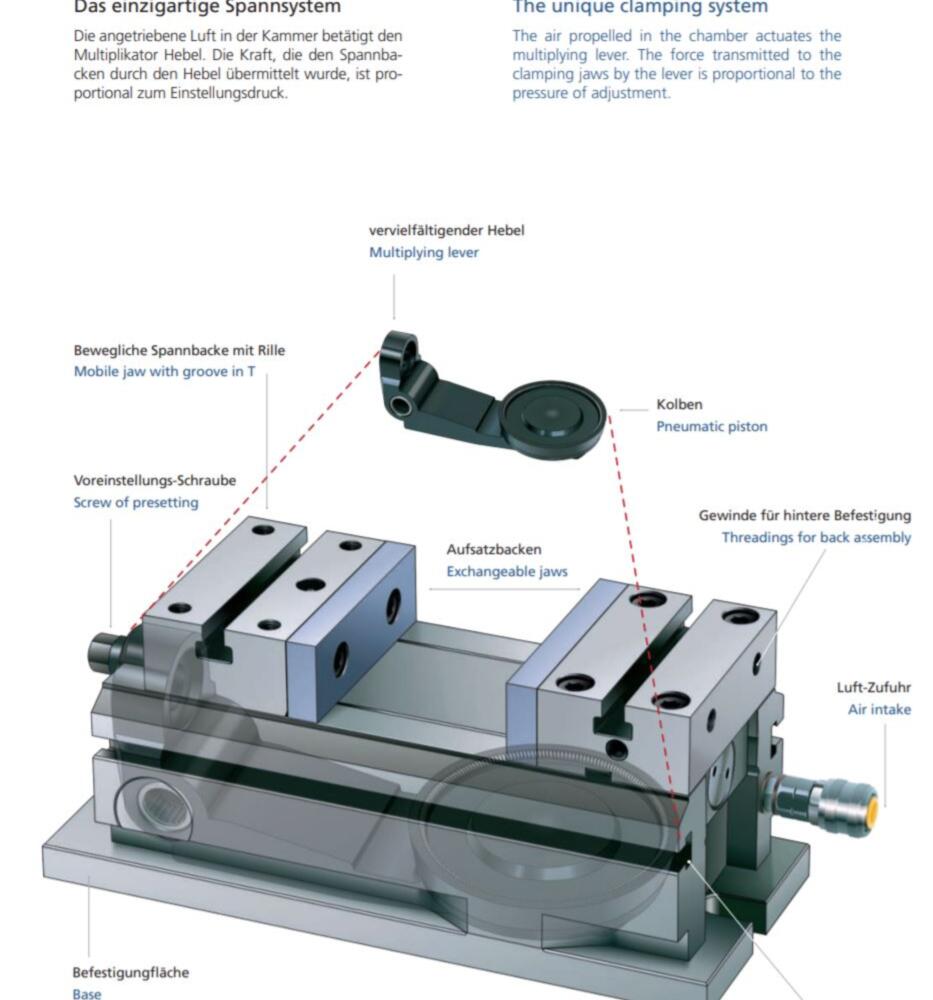 Das einzigartige Spannsystem

Die angetriebene Luft in der Kammer betätigt den Multiplikator Hebel. Die Kraft, die den Spannbacken durch den Hebel übermittelt wurde, ist proportional zum Einstellungsdruck.

The unique clamping system

The air propelled in the chamber actuates the multiplying lever. The force transmitted to the clamping jaws by the lever is proportional to the pressure of adjustment.

vervielfältigender Hebel
Multiplying lever

Bewegliche Spannbacke mit Rille
Mobile jaw with groove in T

Kolben
Pneumatic piston

Voreinstellungs-Schraube
Screw of presetting

Gewinde für hintere Befestigung
Threadings for back assembly

Aufsatzbacken
Exchangeable jaws

Luft-Zufuhr
Air intake

Befestigungfläche
Base