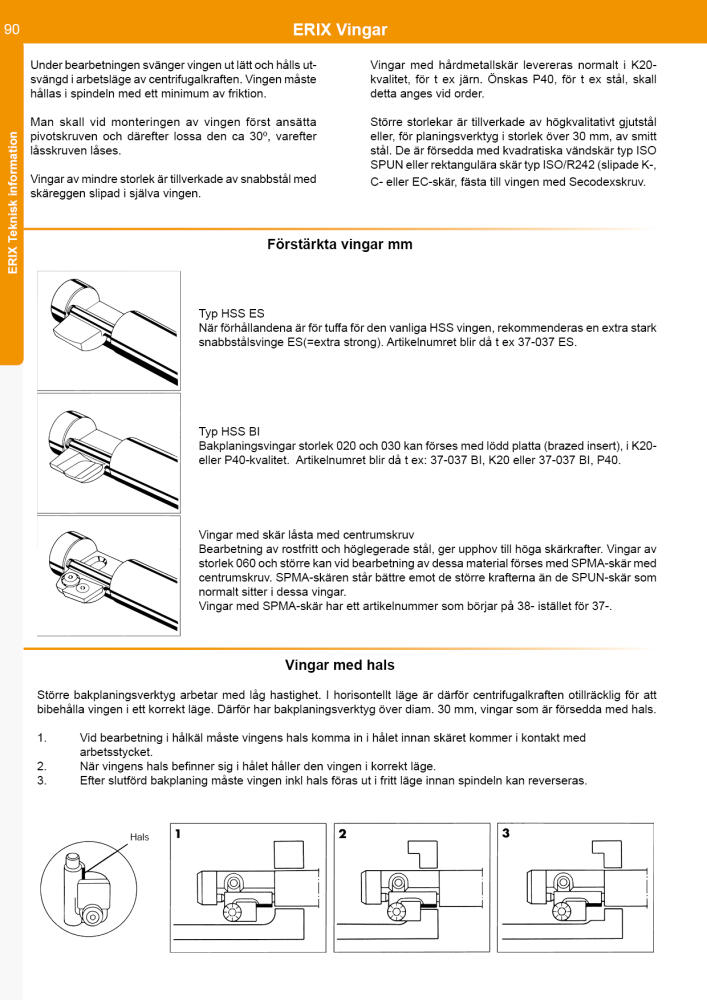 90

ERIX Vingar

ERIX Teknisk information

Under bearbetningen svänger vingen ut lätt och hålls utsvängd i arbetsläge av centrifugalkraften. Vingen måste hållas i spindeln med ett minimum av friktion.

Man skall vid monteringen av vingen först ansätta pivotskruven och därefter lossa den ca 30º, varefter låsskruven låses.

Vingar av mindre storlek är tillverkade av snabbstål med skäreggen slipad i själva vingen.

Vingar med hårdmetallskär levereras normalt i K20-kvalitet, för t ex järn. Önskas P40, för t ex stål, skall detta anges vid order.

Större storlekar är tillverkade av högkvalitativt gjutstål eller, för planingsverktyg i storlek över 30 mm, av smitt stål. De är försedda med kvadratiska vändskär typ ISO SPUN eller rektangulära skär typ ISO/R242 (slipade K-, C- eller EC-skär, fästa till vingen med Secodexskruv.

Förstärkta vingar mm

Typ HSS ES
När förhållandena är för tuffa för den vanliga HSS vingen, rekommenderas en extra stark snabbstålsvinge ES(=extra strong). Artikelnumret blir då t ex 37-037 ES.

Typ HSS BI
Bakplaningsvingar storlek 020 och 030 kan förses med lödd platta (brazed insert), i K20- eller P40-kvalitet. Artikelnumret blir då t ex: 37-037 BI, K20 eller 37-037 BI, P40.

Vingar med skär låsta med centrumskruv
Bearbetning av rostfritt och höglegerade stål, ger upphov till höga skärkrafter. Vingar av storlek 060 och större kan vid bearbetning av dessa material förses med SPMA-skär med centrumskruv. SPMA-skären står bättre emot de större krafterna än de SPUN-skär som normalt sitter i dessa vingar.
Vingar med SPMA-skär har ett artikelnummer som börjar på 38- istället för 37-.

Vingar med hals

Större bakplaningsverktyg arbetar med låg hastighet. I horisontellt läge är därför centrifugalkraften otillräcklig för att bibehålla vingen i ett korrekt läge. Därför har bakplaningsverktyg över diam. 30 mm, vingar som är försedda med hals.

1. Vid bearbetning i hålkäl måste vingens hals komma in i hålet innan skäret kommer i kontakt med arbetsstycket.
2. När vingens hals befinner sig i hålet håller den vingen i korrekt läge.
3. Efter slutförd bakplaning måste vingen inkl hals föras ut i fritt läge innan spindeln kan reverseras.

Hals

1

2

3