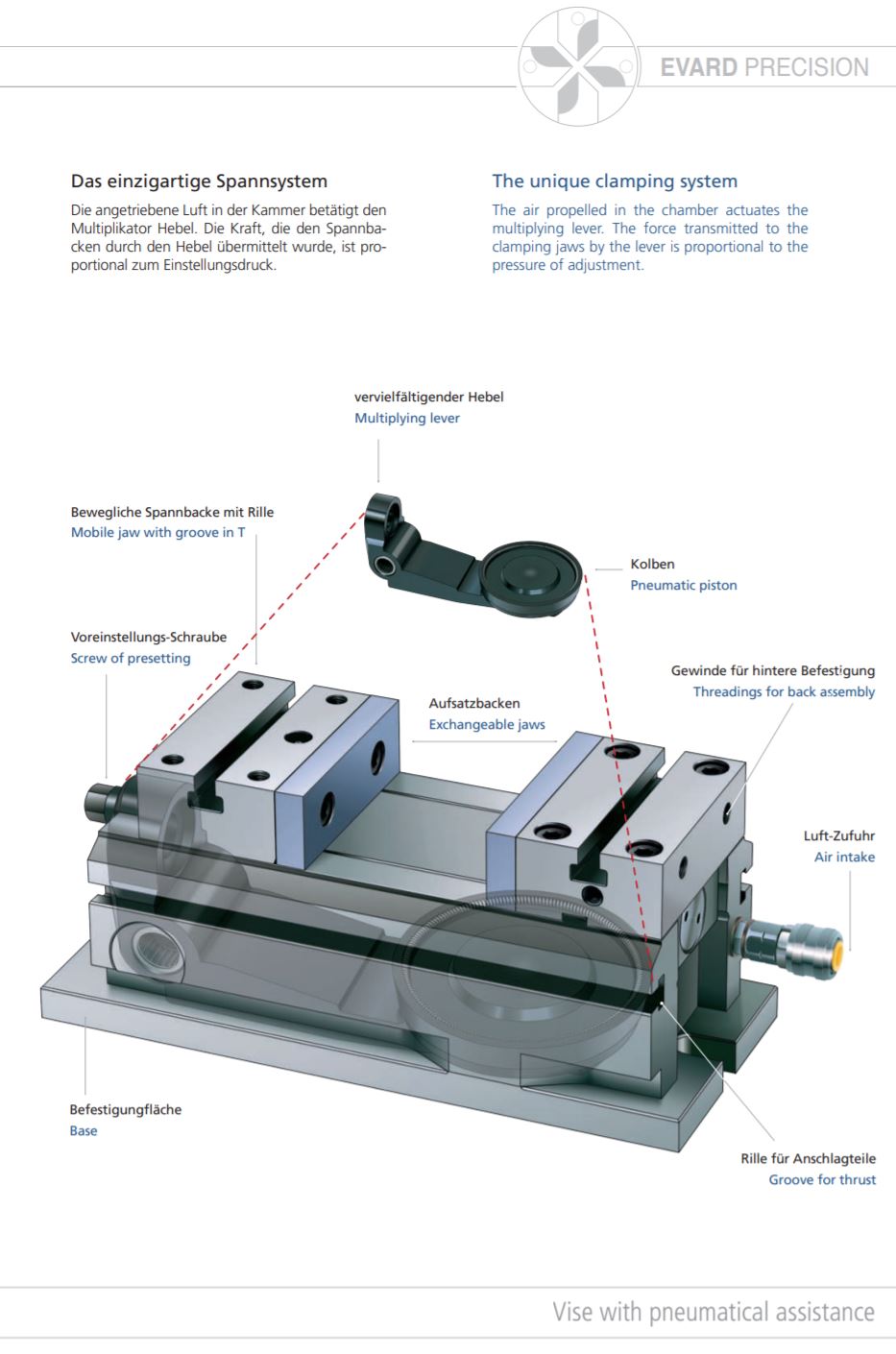 EVARD PRECISION

Das einzigartige Spannsystem

Die angetriebene Luft in der Kammer betätigt den Multiplikator Hebel. Die Kraft, die den Spannbacken durch den Hebel übermittelt wurde, ist proportional zum Einstellungsdruck.

The unique clamping system

The air propelled in the chamber actuates the multiplying lever. The force transmitted to the clamping jaws by the lever is proportional to the pressure of adjustment.

vervielfältigender Hebel
Multiplying lever

Bewegliche Spannbacke mit Rille
Mobile jaw with groove in T

Kolben
Pneumatic piston

Voreinstellungs-Schraube
Screw of presetting

Gewinde für hintere Befestigung
Threadings for back assembly

Aufsatzbacken
Exchangeable jaws

Luft-Zufuhr
Air intake

Befestigungfläche
Base

Rille für Anschlagteile
Groove for thrust

Vise with pneumatical assistance